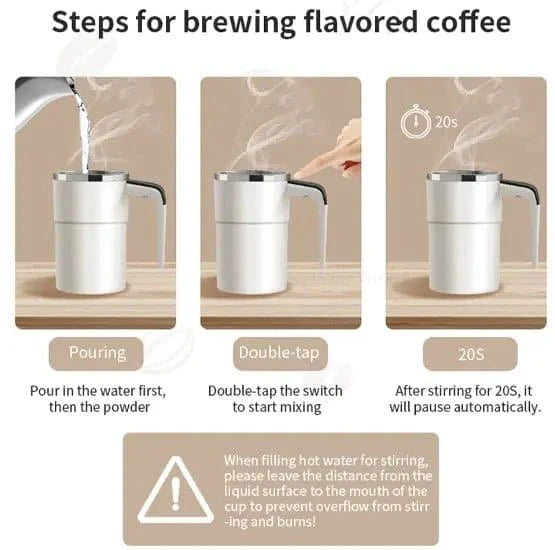 Steps for brewing flavored coffee

20s

Pouring

Pour in the water first, then the powder

Double-tap

Double-tap the switch to start mixing

20S

After stirring for 20S, it will pause automatically.

When filling hot water for stirring, please leave the distance from the liquid surface to the mouth of the cup to prevent overflow from stirring and burns!